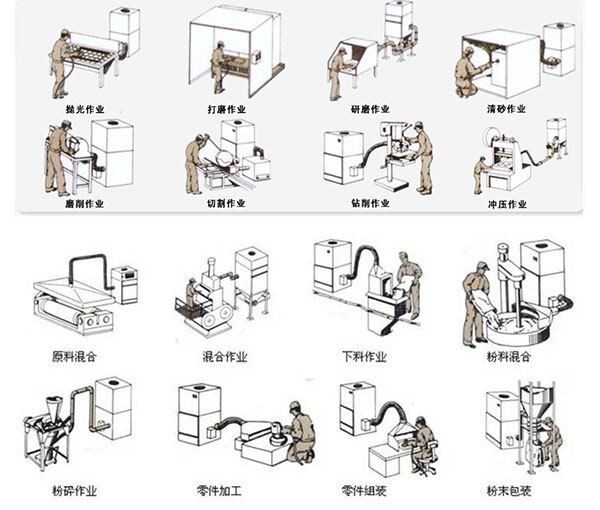 抛光作业

打磨作业

研磨作业

清砂作业

磨削作业

切割作业

钻削作业

冲压作业

原料混合

混合作业

下料作业

粉料混合

粉碎作业

零件加工

零件组装

粉末包装